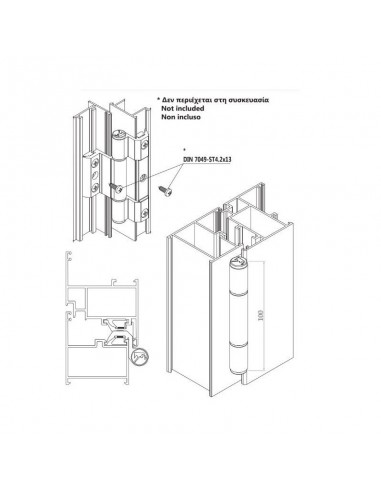 * Δεν περιέχεται στη συσκευασία
Not included
Non incluso

*
DIN 7049-ST4.2x13

100