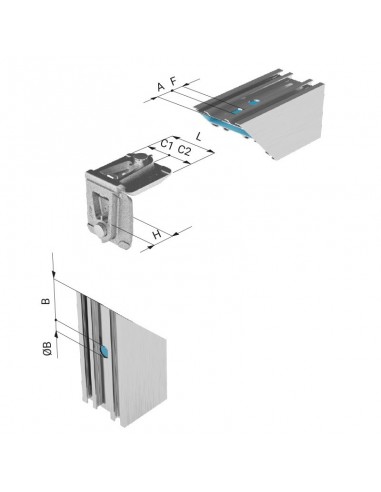 A F
L
C1 C2
H
B
ØB