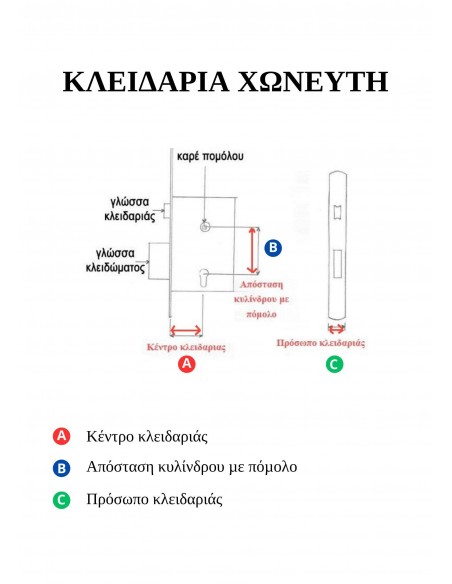 ΚΛΕΙΔΑΡΙΑ ΧΩΝΕΥΤΗ

καρέ πομόλου

γλώσσα κλειδαριάς

γλώσσα κλειδώματος

B

Απόσταση κυλίνδρου με πόμολο

Κέντρο κλειδαριας

A

Πρόσωπο κλειδαριάς

C

A Κέντρο κλειδαριάς

B Απόσταση κυλίνδρου με πόμολο

C Πρόσωπο κλειδαριάς