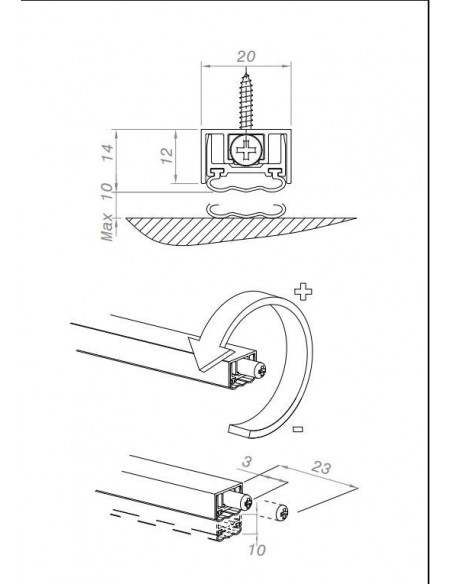 20

14

12

Max 10

+

-

3

23

10