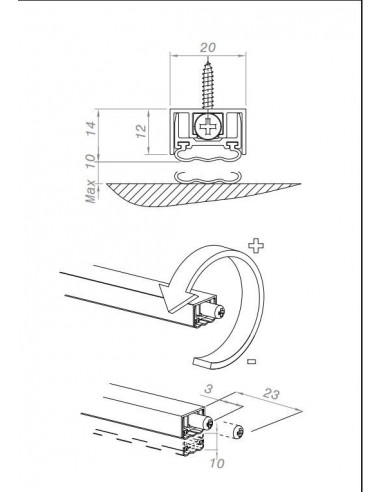 20
14
12
Max 10
+
-
3
23
10