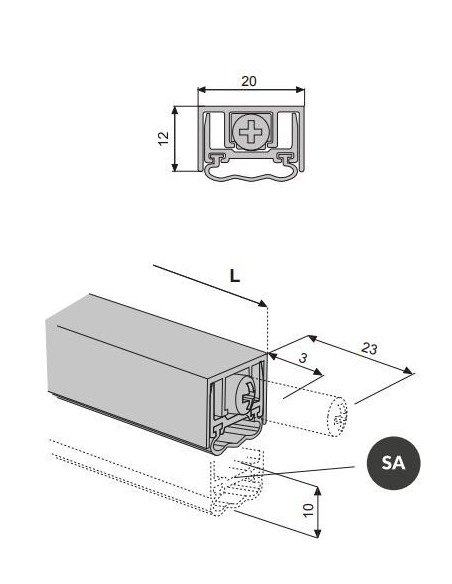 20

12

L

3

23

SA

10