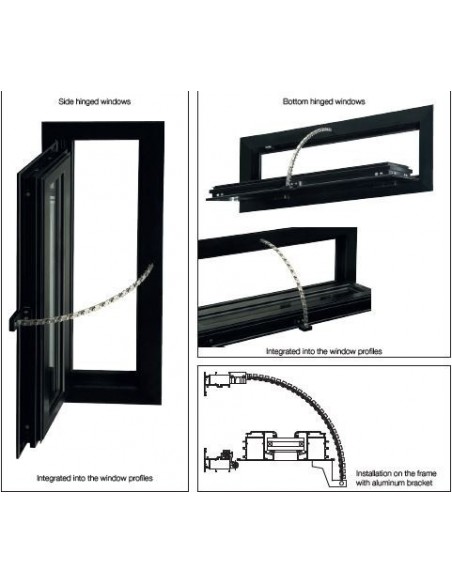 Side hinged windows

Integrated into the window profiles

Bottom hinged windows

Integrated into the window profiles

Installation on the frame with aluminum bracket