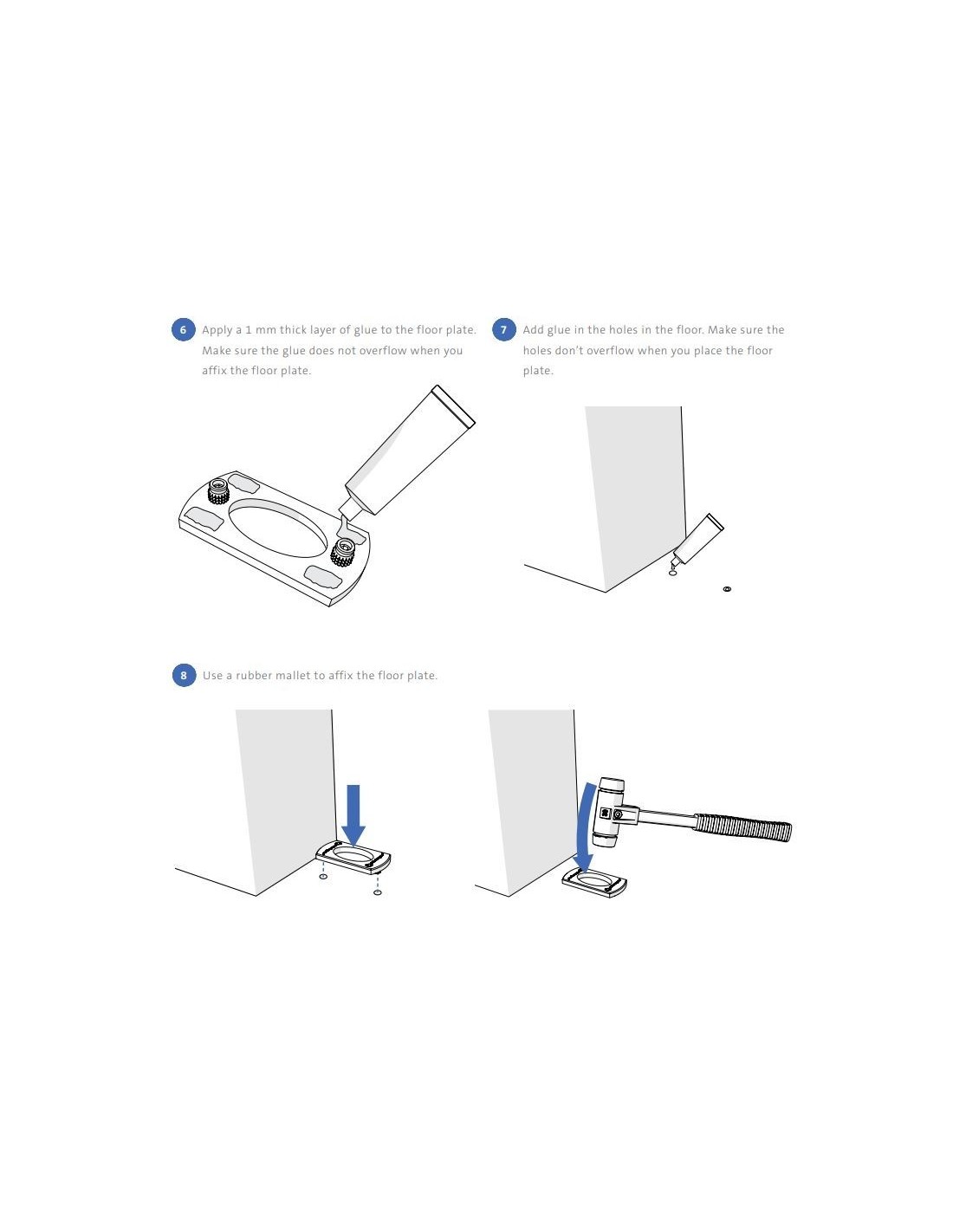 6 Apply a 1 mm thick layer of glue to the floor plate. Make sure the glue does not overflow when you affix the floor plate.

7 Add glue in the holes in the floor. Make sure the holes don't overflow when you place the floor plate.

8 Use a rubber mallet to affix the floor plate.