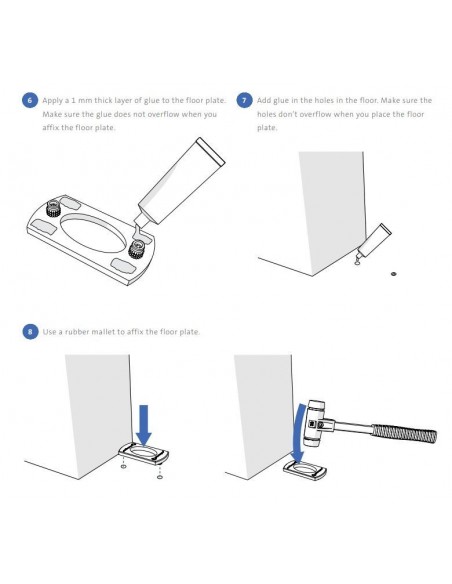 6 Apply a 1 mm thick layer of glue to the floor plate. Make sure the glue does not overflow when you affix the floor plate.

7 Add glue in the holes in the floor. Make sure the holes don't overflow when you place the floor plate.

8 Use a rubber mallet to affix the floor plate.