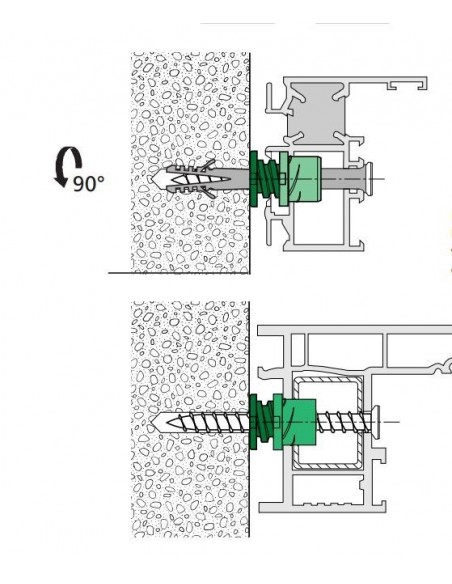 90°