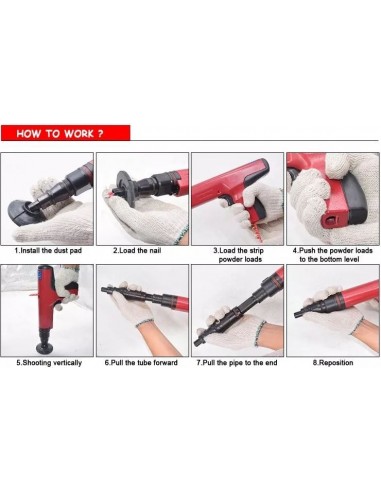 HOW TO WORK ?

1.Install the dust pad

2.Load the nail

3.Load the strip powder loads

4.Push the powder loads to the bottom level

5.Shooting vertically

6.Pull the tube forward

7.Pull the pipe to the end

8.Reposition