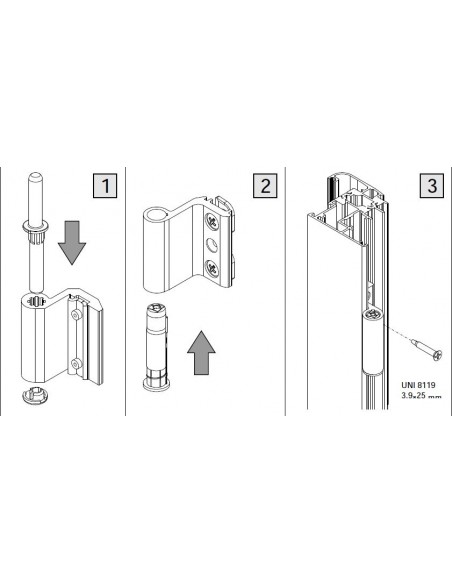 1

2

3

UNI 8119
3.9x25 mm