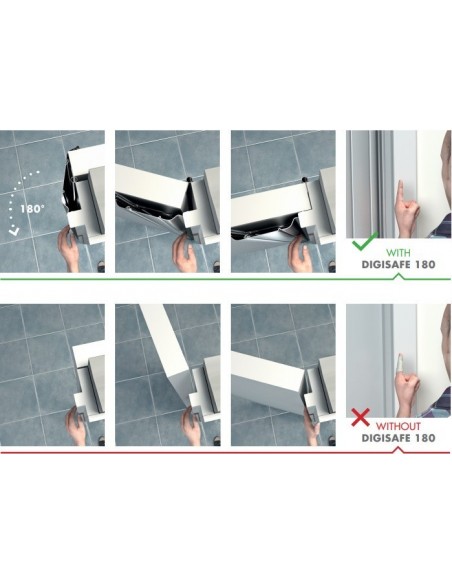 180°

WITH
DIGISAFE 180

WITHOUT
DIGISAFE 180