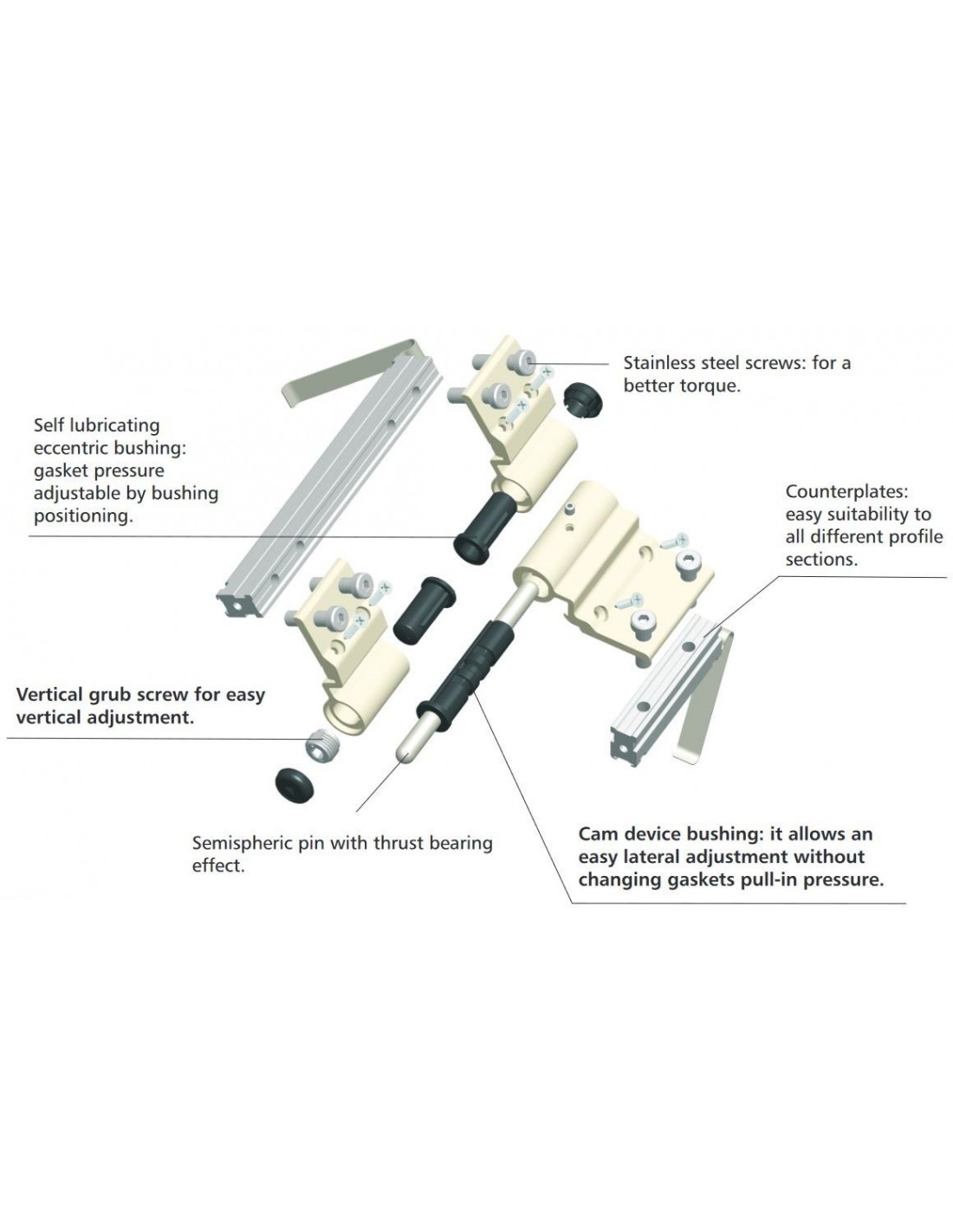 Stainless steel screws: for a better torque.

Self lubricating eccentric bushing: gasket pressure adjustable by bushing positioning.

Counterplates: easy suitability to all different profile sections.

Vertical grub screw for easy vertical adjustment.

Semispheric pin with thrust bearing effect.

Cam device bushing: it allows an easy lateral adjustment without changing gaskets pull-in pressure.