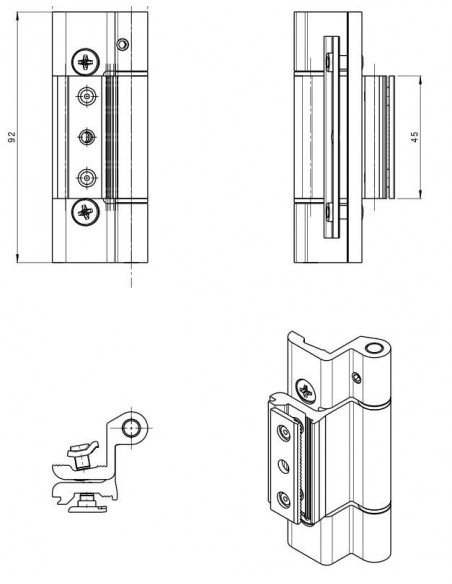 92

45