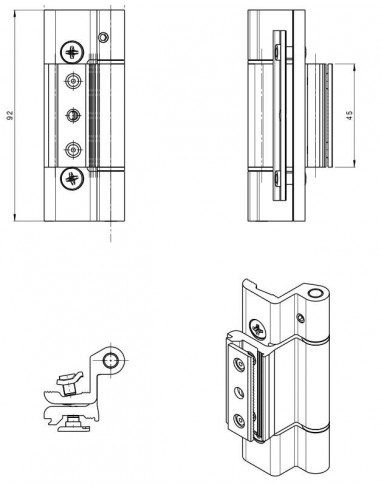 92

45