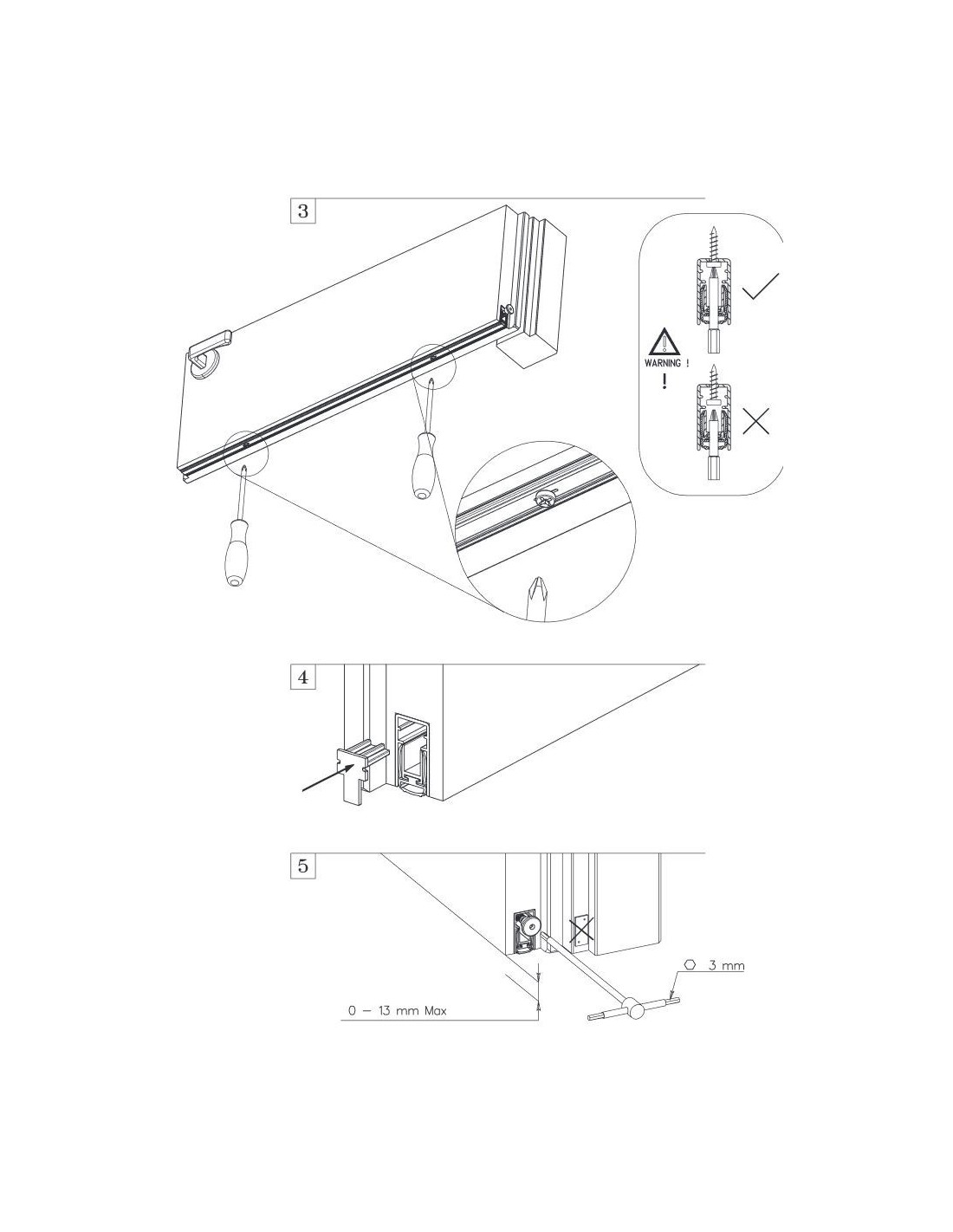 3

WARNING !
!

4

5

3 mm

0 – 13 mm Max