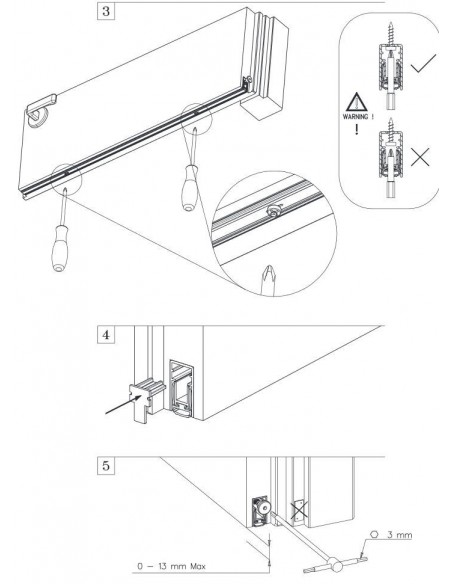 3

WARNING !

!

4

5

3 mm

0 – 13 mm Max