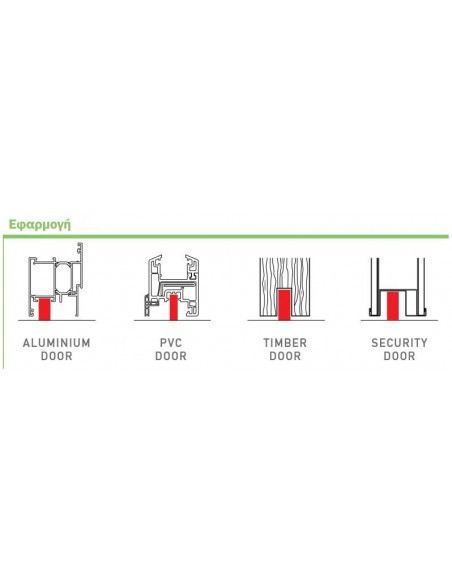 Εφαρμογή

ALUMINIUM DOOR

PVC DOOR

TIMBER DOOR

SECURITY DOOR