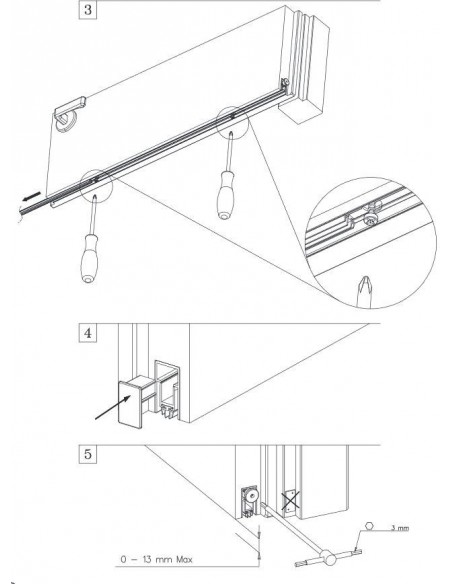 3

4

5

3 mm

0 – 13 mm Max