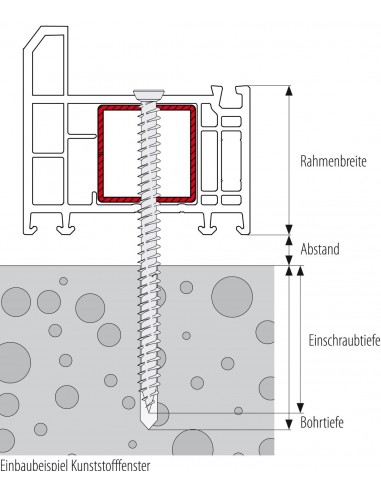 Rahmenbreite

Abstand

Einschraubtiefe

Bohrtiefe

Einbaubeispiel Kunststofffenster