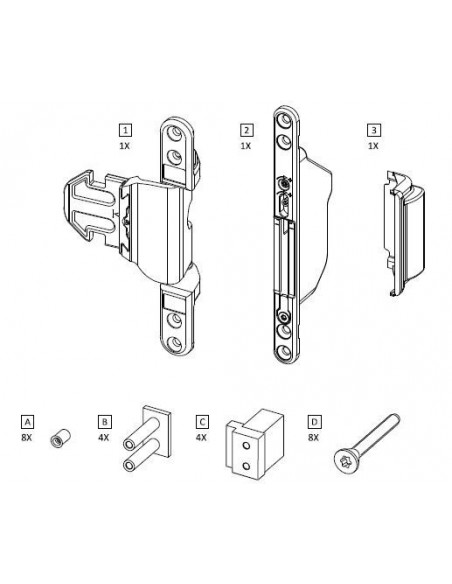 1
1X

2
1X

3
1X

A
8X

B
4X

C
4X

D
8X