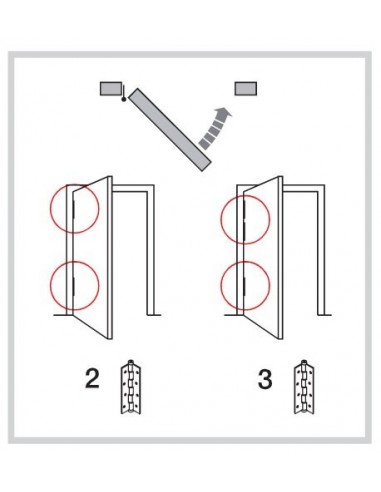 2

3