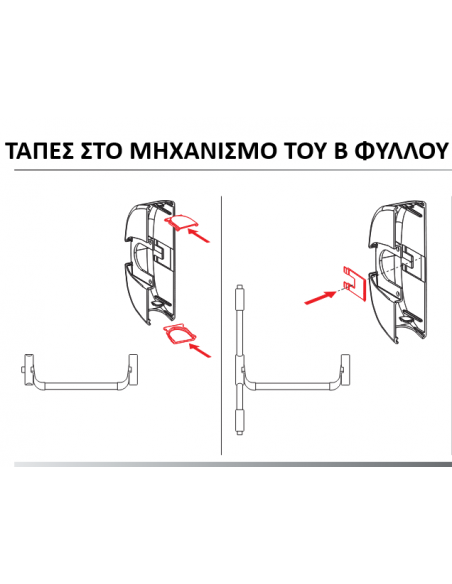 ΤΑΠΕΣ ΣΤΟ ΜΗΧΑΝΙΣΜΟ ΤΟΥ Β ΦΥΛΛΟΥ