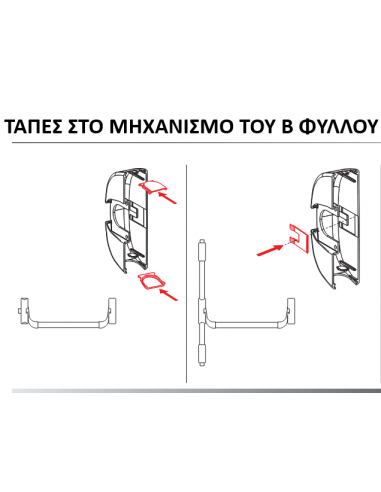 ΤΑΠΕΣ ΣΤΟ ΜΗΧΑΝΙΣΜΟ ΤΟΥ Β ΦΥΛΛΟΥ