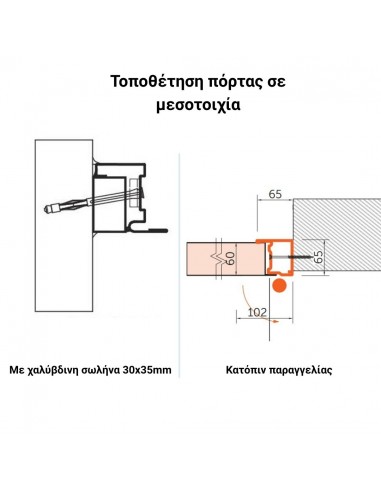 Τοποθέτηση πόρτας σε μεσοτοιχία

65

60

65

102

Με χαλύβδινη σωλήνα 30x35mm

Κατόπιν παραγγελίας