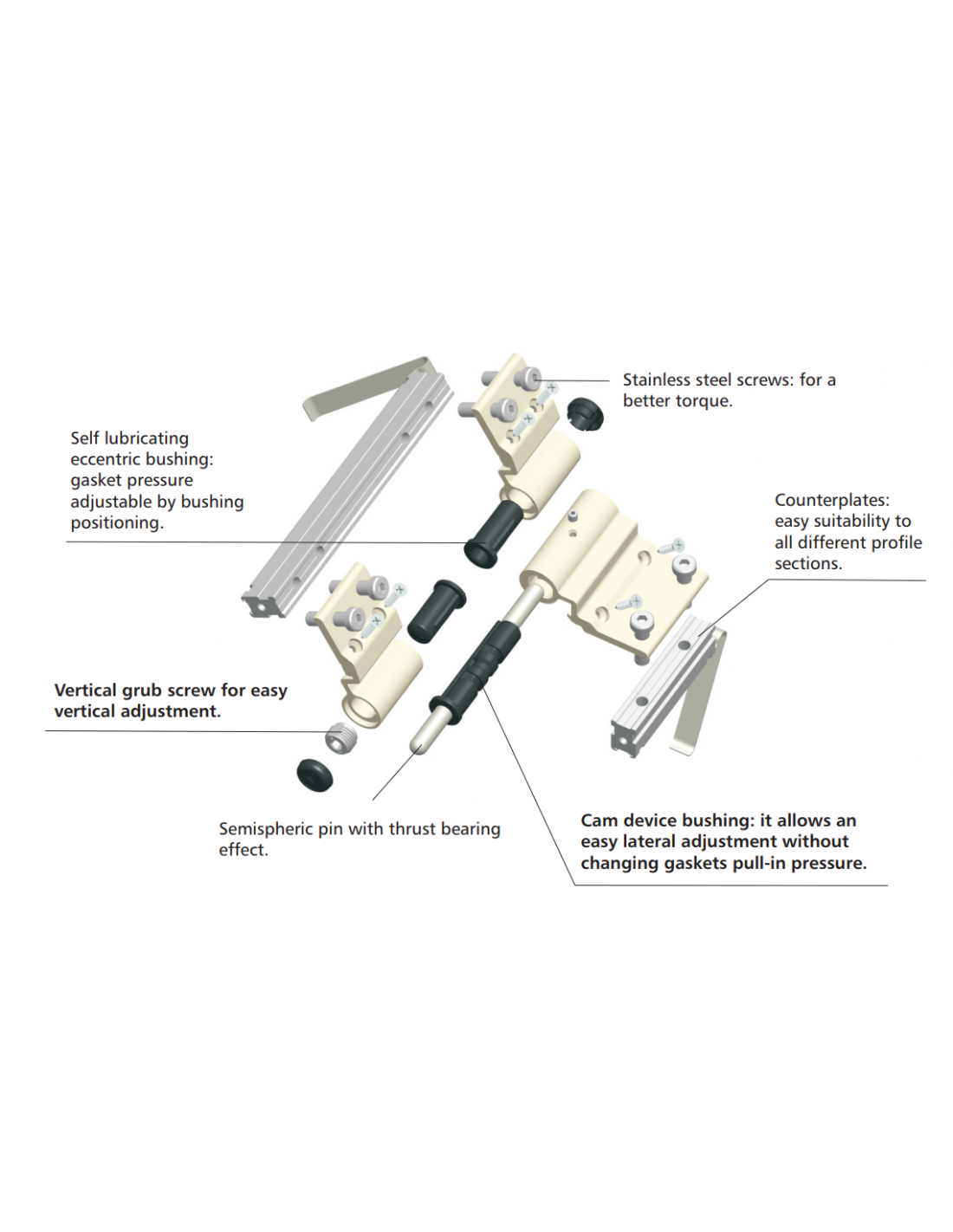 Stainless steel screws: for a better torque.

Self lubricating eccentric bushing: gasket pressure adjustable by bushing positioning.

Counterplates: easy suitability to all different profile sections.

Vertical grub screw for easy vertical adjustment.

Semispheric pin with thrust bearing effect.

Cam device bushing: it allows an easy lateral adjustment without changing gaskets pull-in pressure.