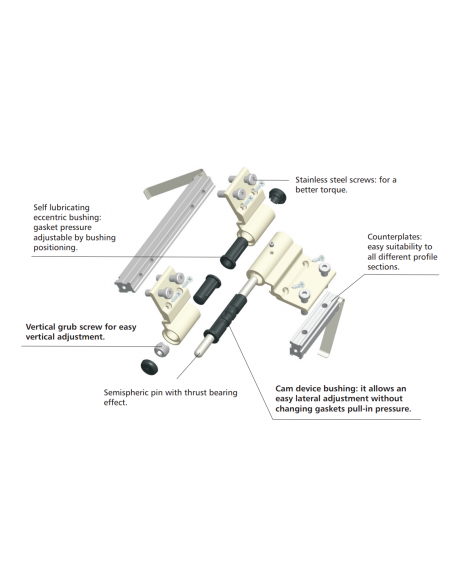 Stainless steel screws: for a better torque.

Self lubricating eccentric bushing: gasket pressure adjustable by bushing positioning.

Counterplates: easy suitability to all different profile sections.

Vertical grub screw for easy vertical adjustment.

Semispheric pin with thrust bearing effect.

Cam device bushing: it allows an easy lateral adjustment without changing gaskets pull-in pressure.