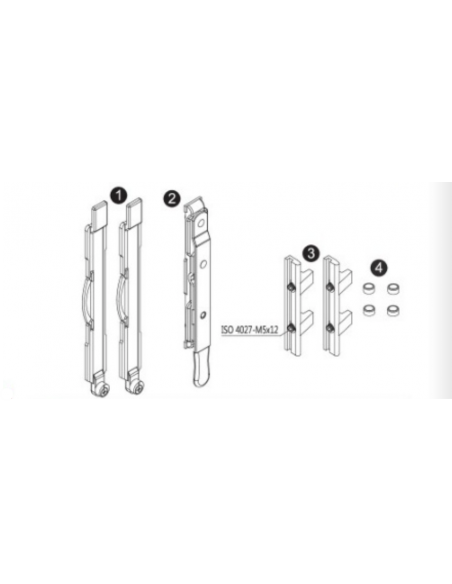 1
2
3
4
ISO 4027-M5x12