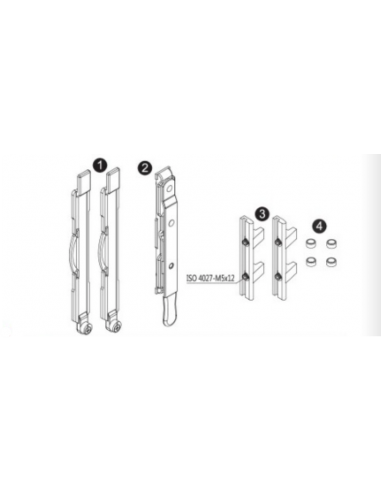 1
2
3
4
ISO 4027-M5x12